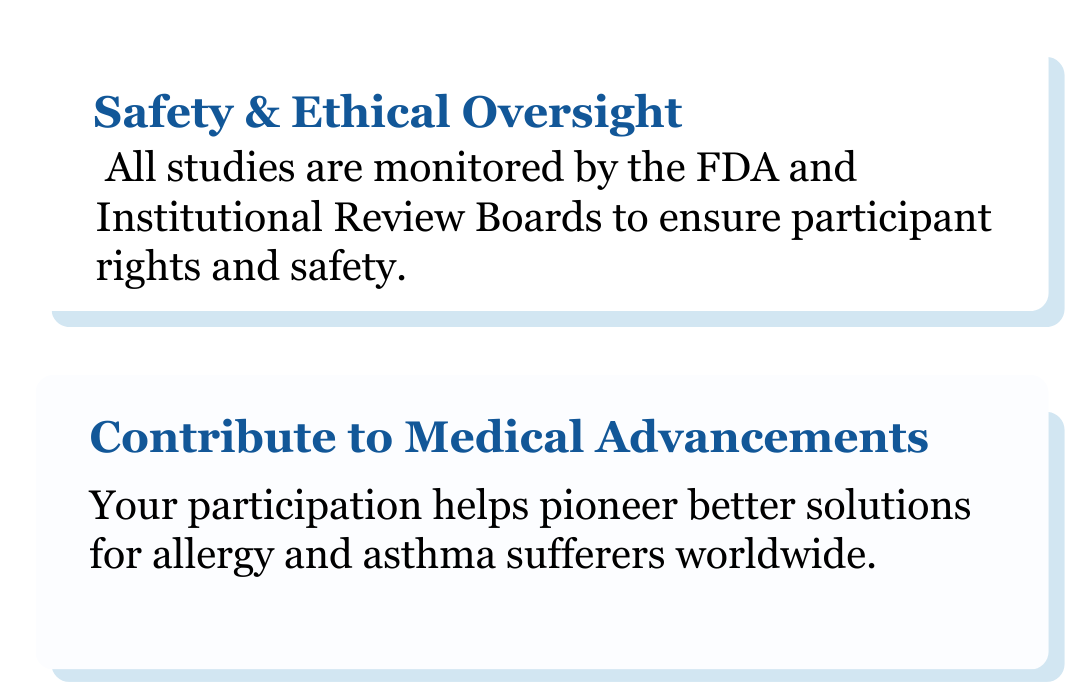 Safety & Ethical Oversight

All studies are monitored by the FDA and Institutional Review Boards to ensure participant rights and safety.

Contribute to Medical Advancements

Your participation helps pioneer better solutions for allergy and asthma sufferers worldwide.